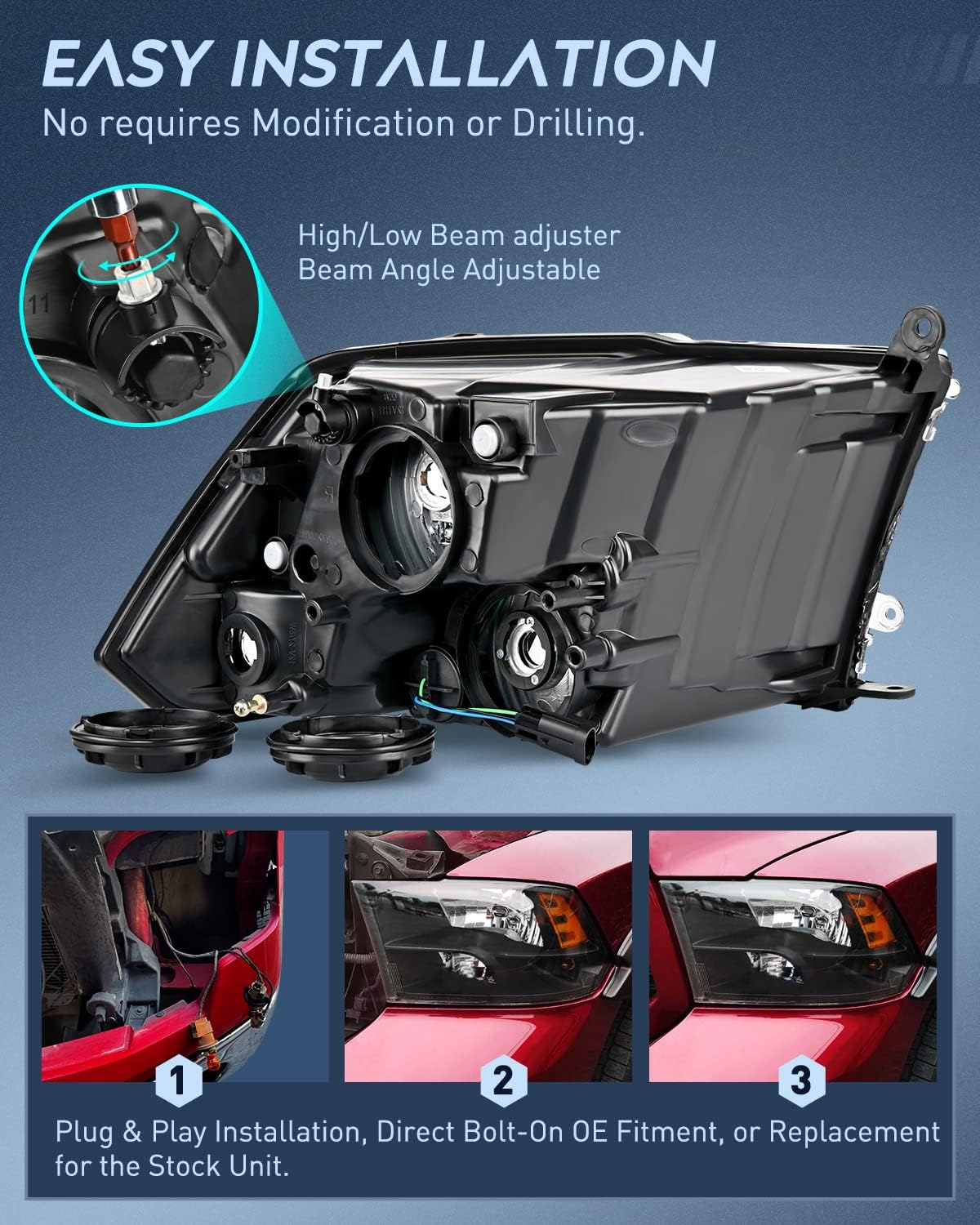 EASY INSTALLATION
No requires Modification or Drilling.

High/Low Beam adjuster
Beam Angle Adjustable

11

1

2

3

Plug & Play Installation, Direct Bolt-On OE Fitment, or Replacement for the Stock Unit.