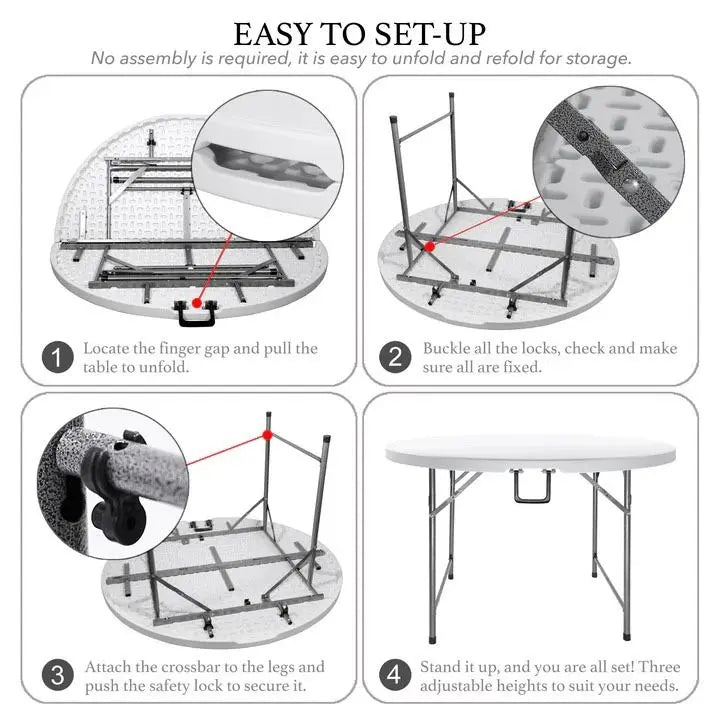 EASY TO SET-UP
No assembly is required, it is easy to unfold and refold for storage.

1 Locate the finger gap and pull the table to unfold.

2 Buckle all the locks, check and make sure all are fixed.

3 Attach the crossbar to the legs and push the safety lock to secure it.

4 Stand it up, and you are all set! Three adjustable heights to suit your needs.